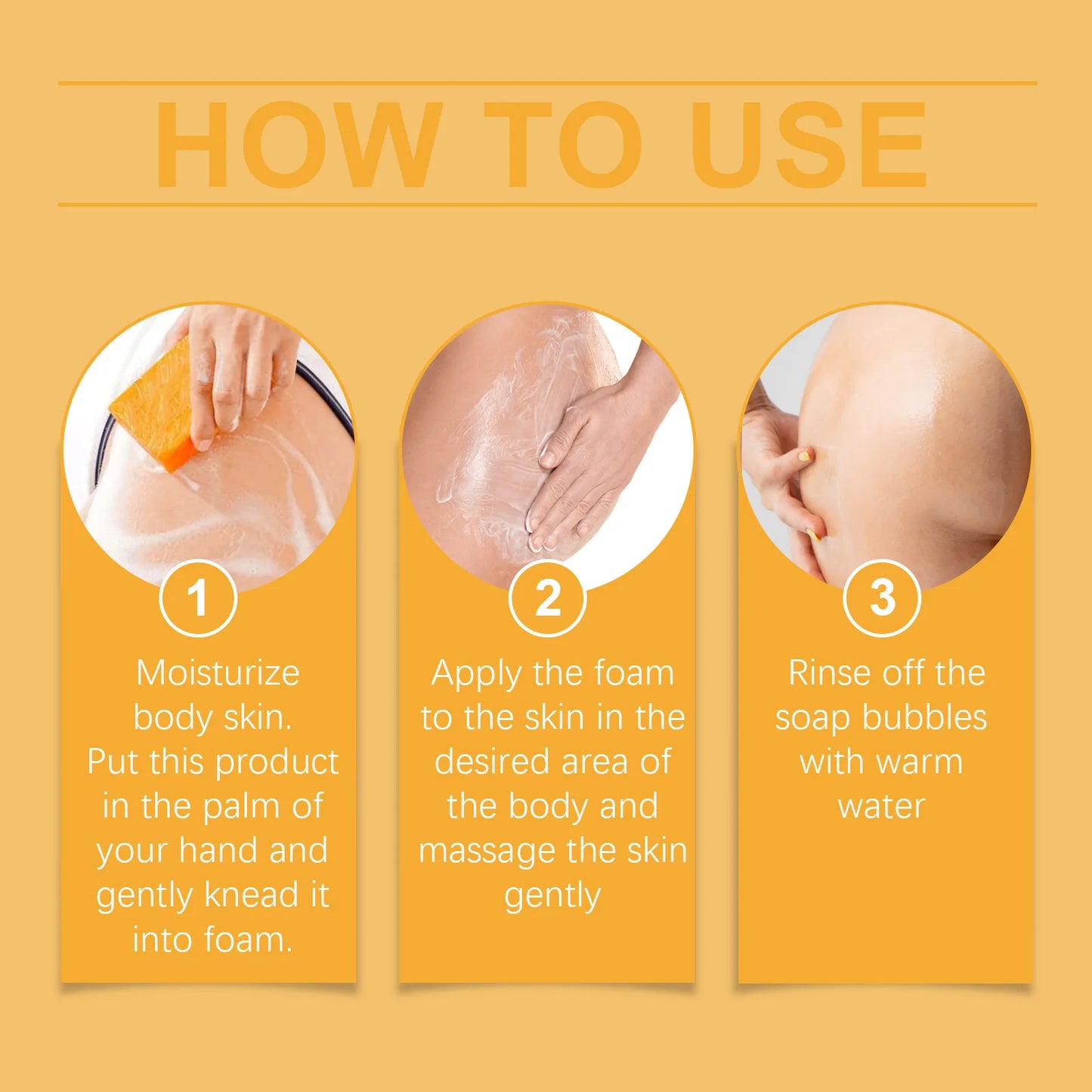 HOW TO USE

1

Moisturize body skin. Put this product in the palm of your hand and gently knead it into foam.

2

Apply the foam to the skin in the desired area of the body and massage the skin gently

3

Rinse off the soap bubbles with warm water